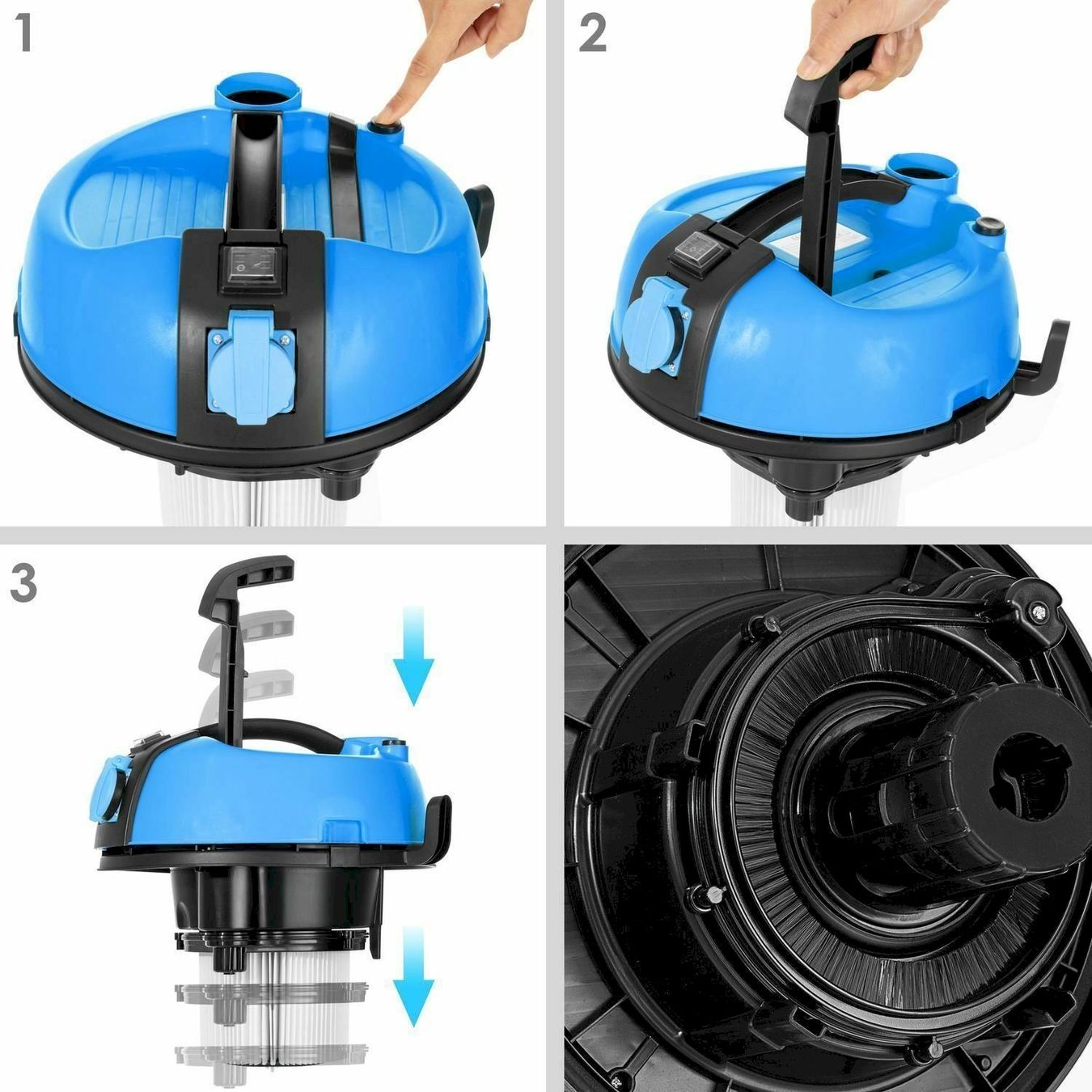 1

2

3