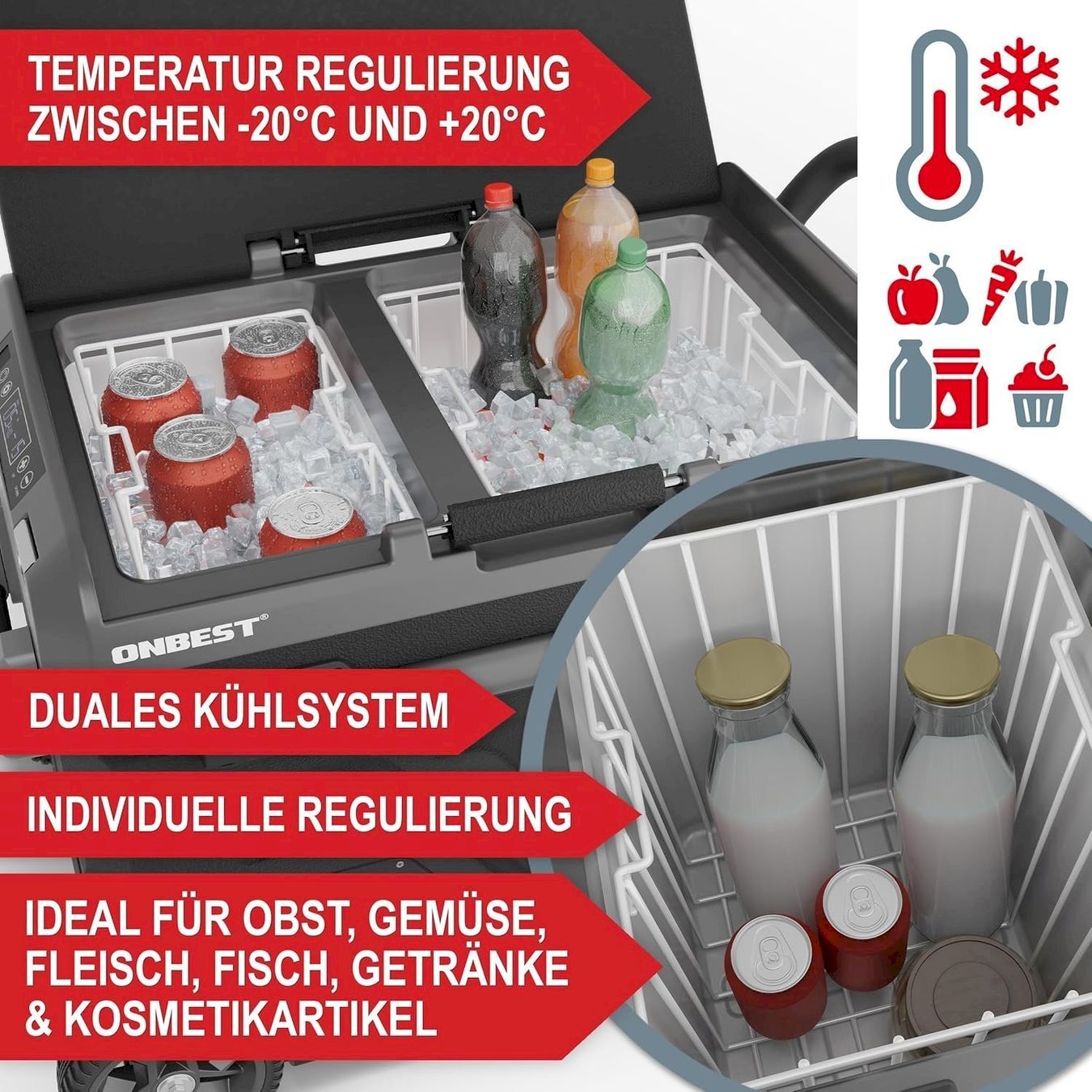 TEMPERATUR REGULIERUNG ZWISCHEN -20°C UND +20°C

ONBEST®

DUALES KÜHLSYSTEM

INDIVIDUELLE REGULIERUNG

IDEAL FÜR OBST, GEMÜSE, FLEISCH, FISCH, GETRÄNKE & KOSMETIKARTIKEL