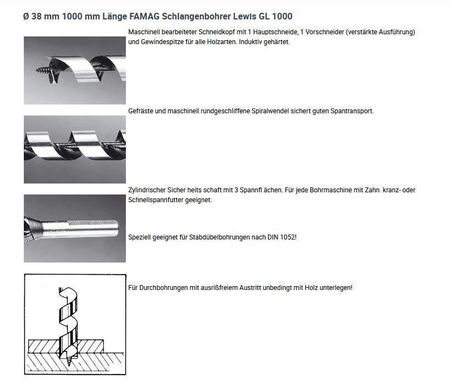 Ø 38 mm 1000 mm Länge FAMAG Schlangenbohrer Lewis GL 1000

Maschinell bearbeiteter Schneidkopf mit 1 Hauptschneide, 1 Vorschneider (verstärkte Ausführung) und Gewindespitze für alle Holzarten. Induktiv gehärtet.

Gefräste und maschinell rundgeschliffene Spiralwendel sichert guten Spantransport.

Zylindrischer Sicher heits schaft mit 3 Spannfl ächen. Für jede Bohrmaschine mit Zahn kranz- oder Schnellspannfutter geeignet.

Speziell geeignet für Stabdübelbohrungen nach DIN 1052!

Für Durchbohrungen mit ausrißfreiem Austritt unbedingt mit Holz unterlegen!