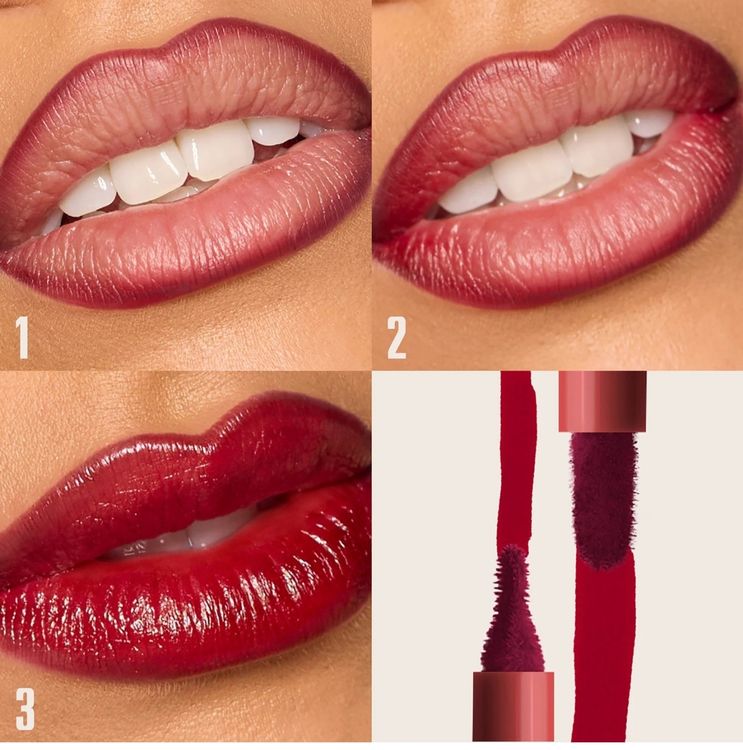 1

2

3